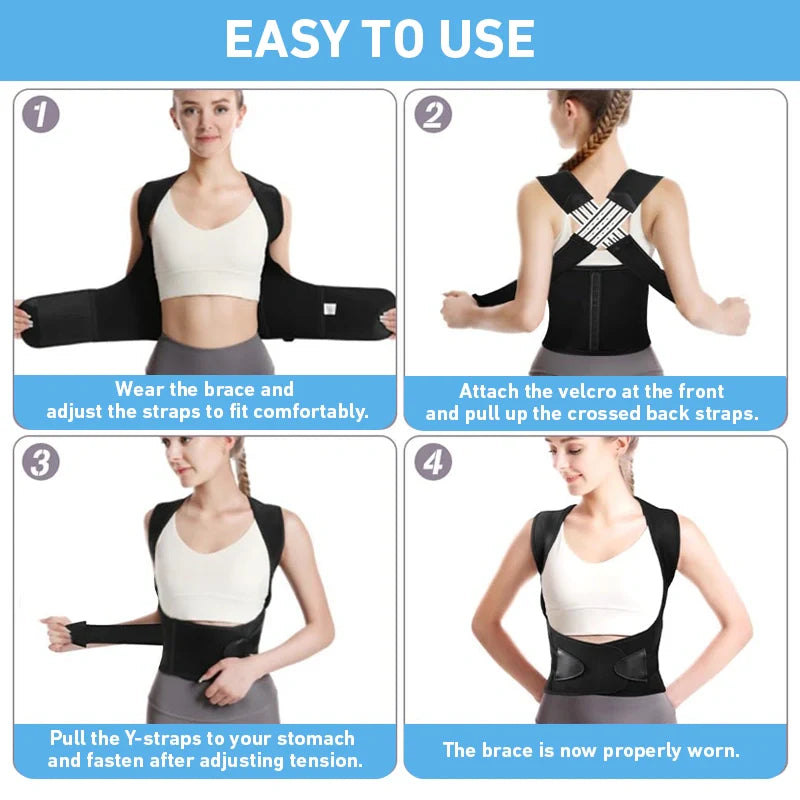 EASY TO USE

1

Wear the brace and adjust the straps to fit comfortably.

2

Attach the velcro at the front and pull up the crossed back straps.

3

Pull the Y-straps to your stomach and fasten after adjusting tension.

4

The brace is now properly worn.