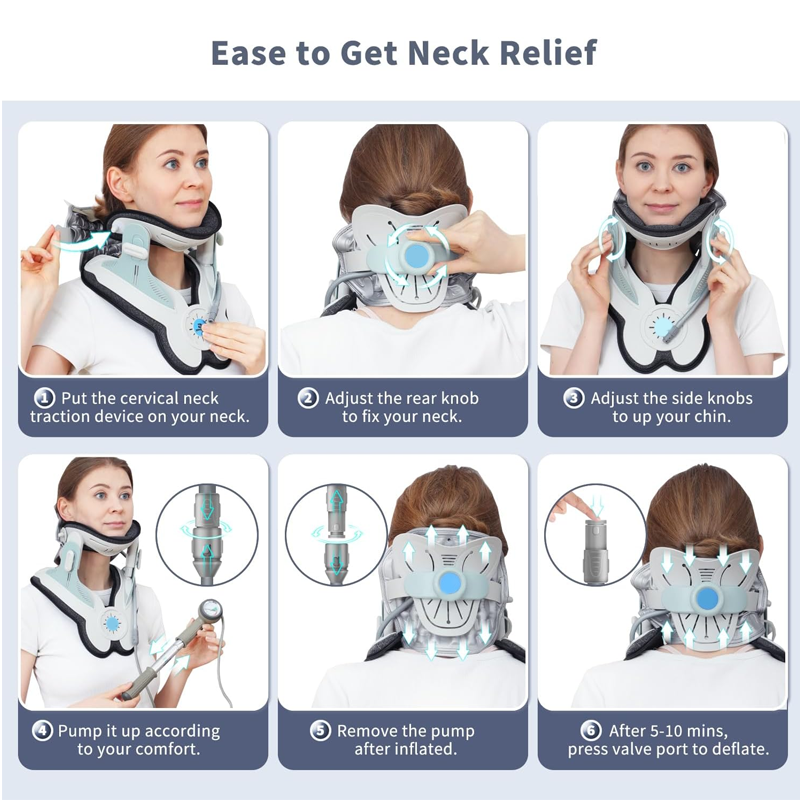 Ease to Get Neck Relief

1 Put the cervical neck traction device on your neck.

2 Adjust the rear knob to fix your neck.

3 Adjust the side knobs to up your chin.

4 Pump it up according to your comfort.

5 Remove the pump after inflated.

6 After 5-10 mins, press valve port to deflate.