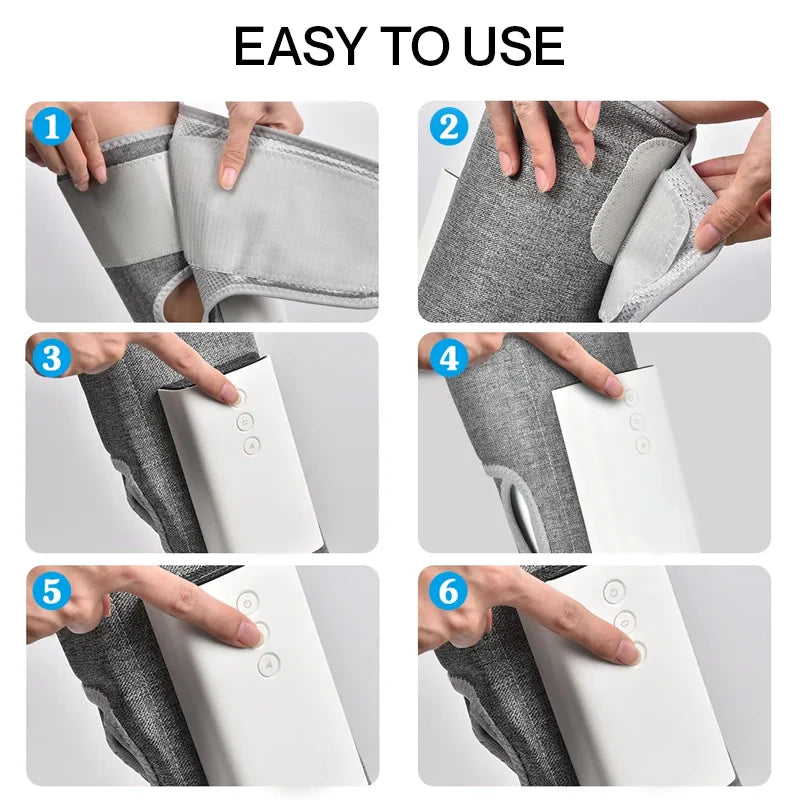 EASY TO USE

1

2

3

4

5

6