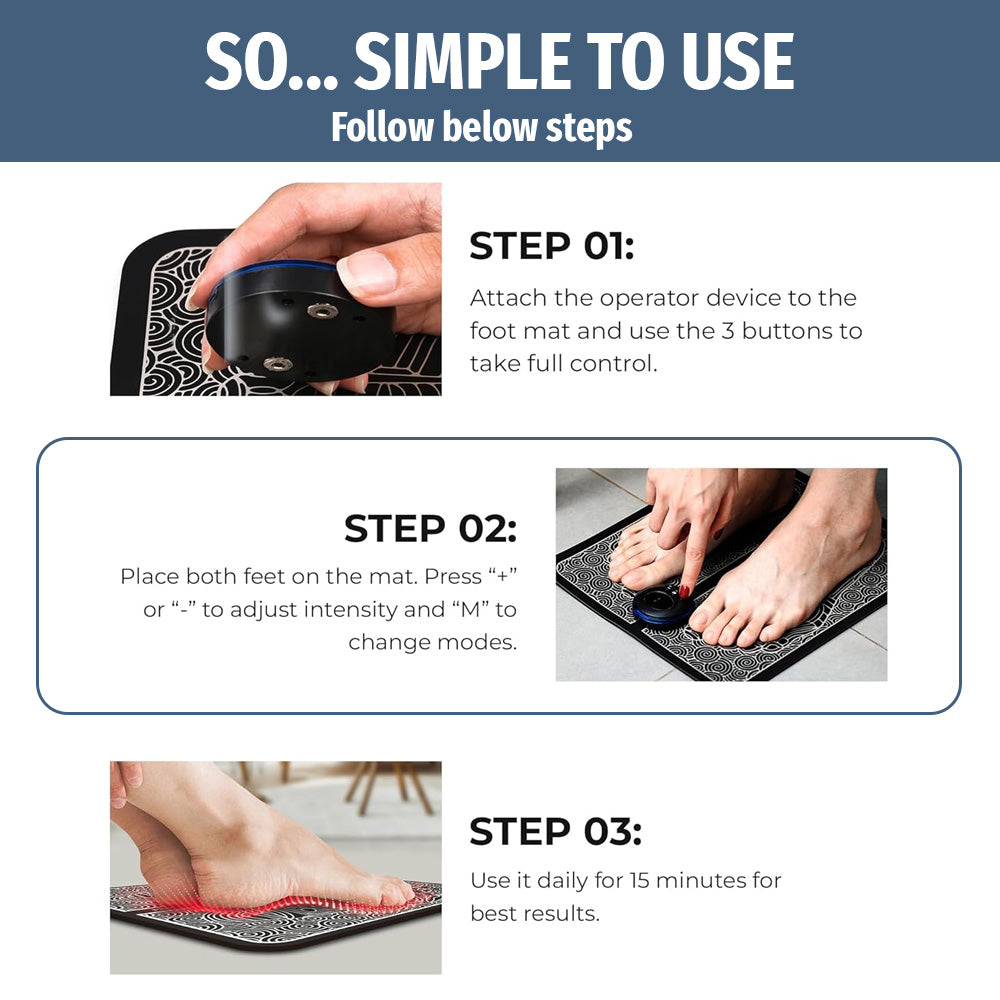 SO... SIMPLE TO USE
Follow below steps

STEP 01:
Attach the operator device to the foot mat and use the 3 buttons to take full control.

STEP 02:
Place both feet on the mat. Press “+” or “-” to adjust intensity and “M” to change modes.

STEP 03:
Use it daily for 15 minutes for best results.