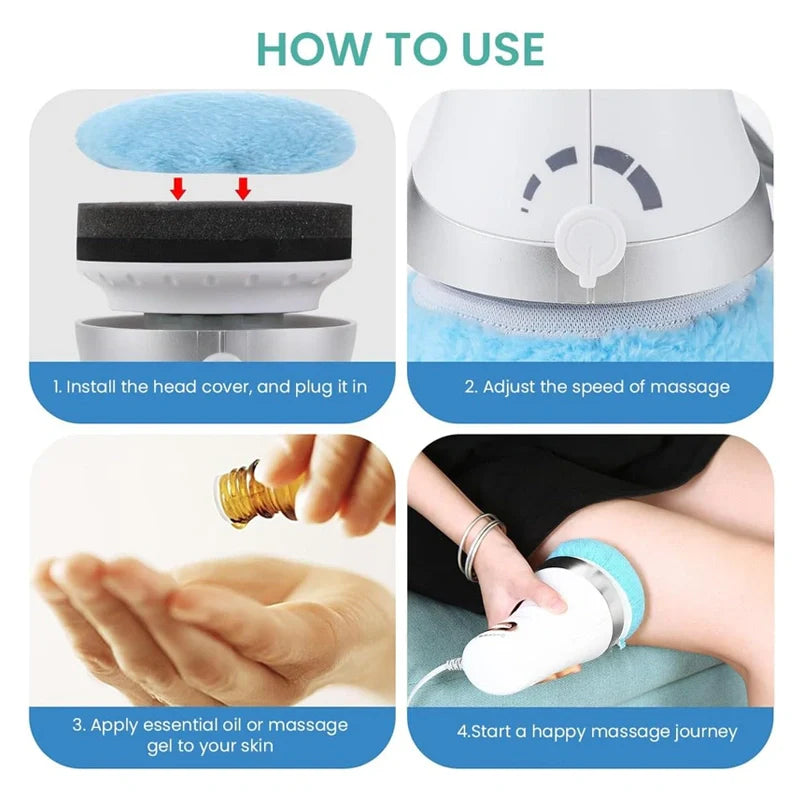 HOW TO USE

1. Install the head cover, and plug it in

2. Adjust the speed of massage

3. Apply essential oil or massage gel to your skin

4.Start a happy massage journey