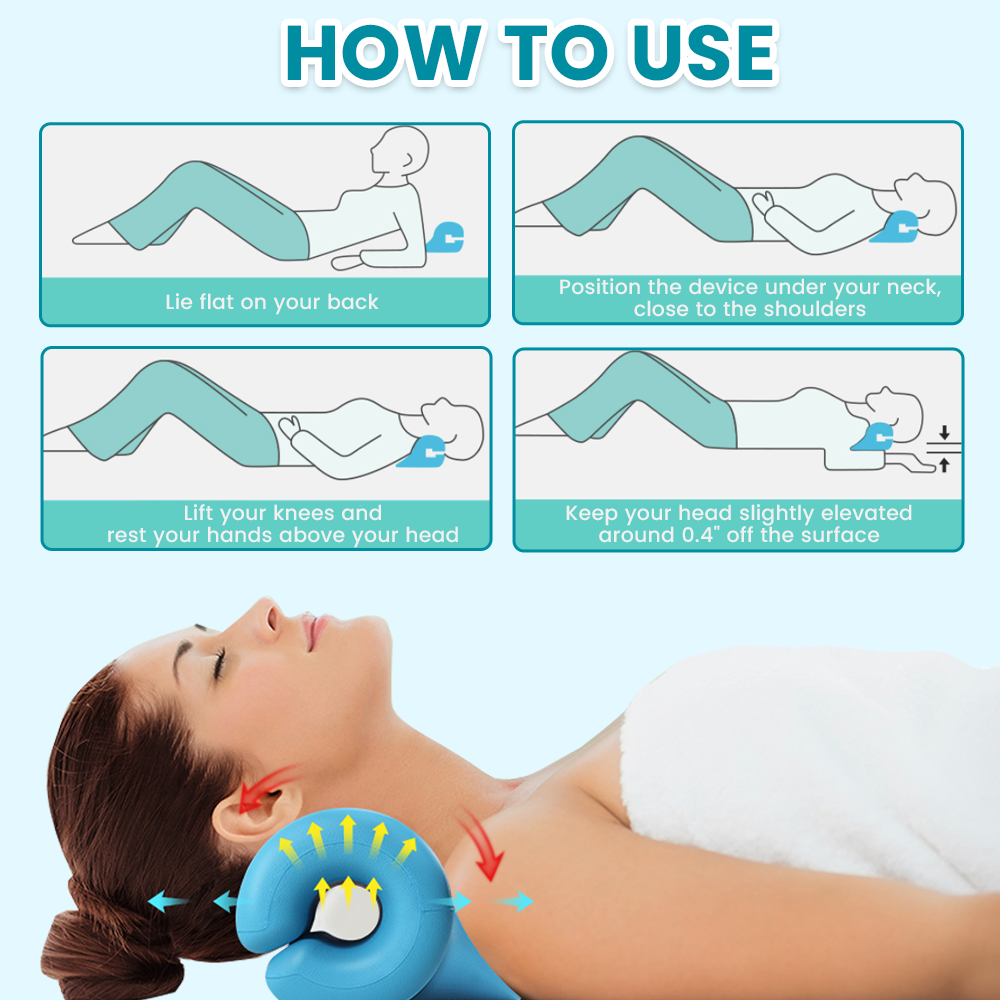 HOW TO USE

Lie flat on your back

Position the device under your neck, close to the shoulders

Lift your knees and rest your hands above your head

Keep your head slightly elevated around 0.4" off the surface